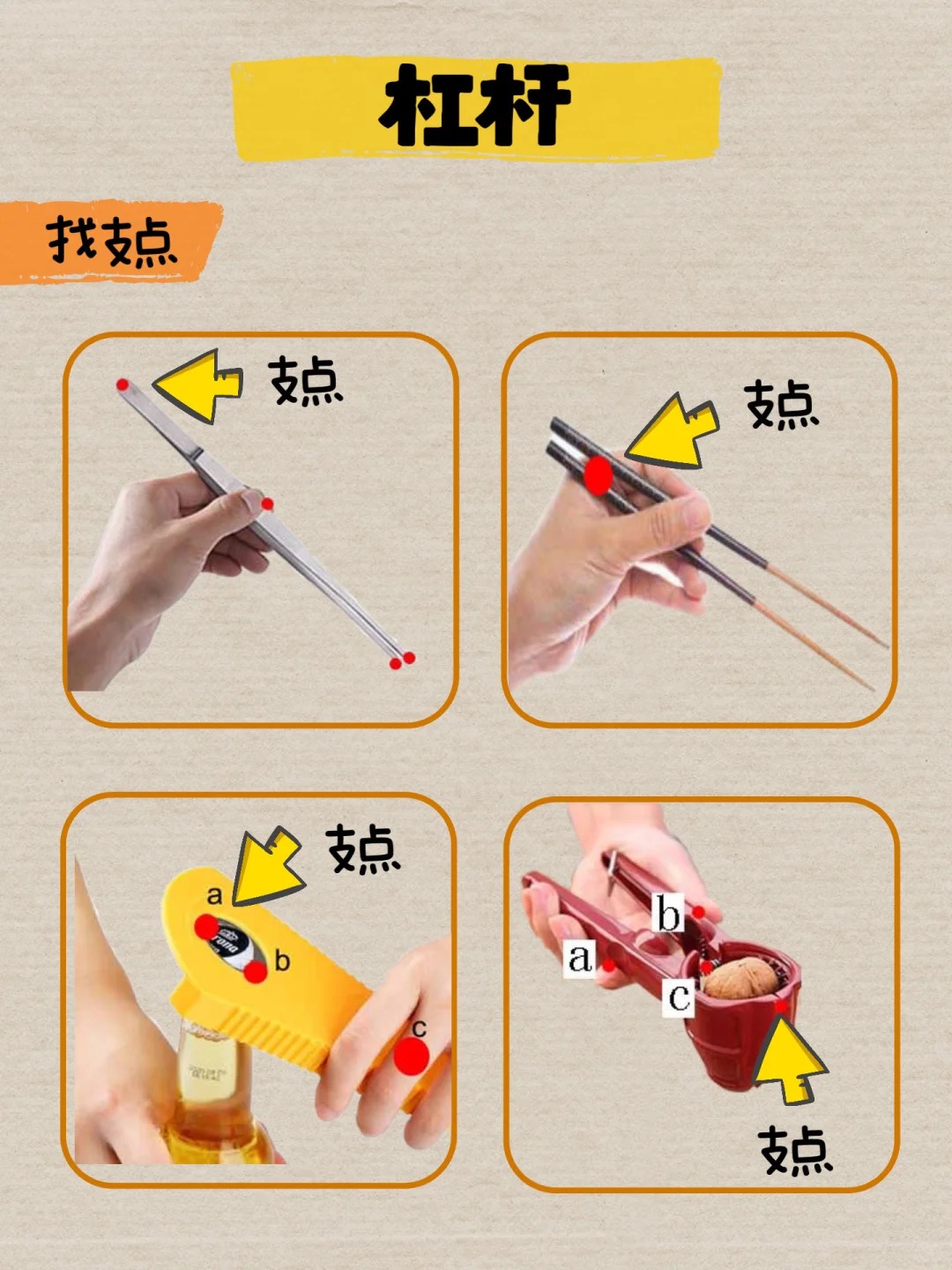 杠杆

找支点

支点

支点

支点
a
b
c

b
a
c
支点