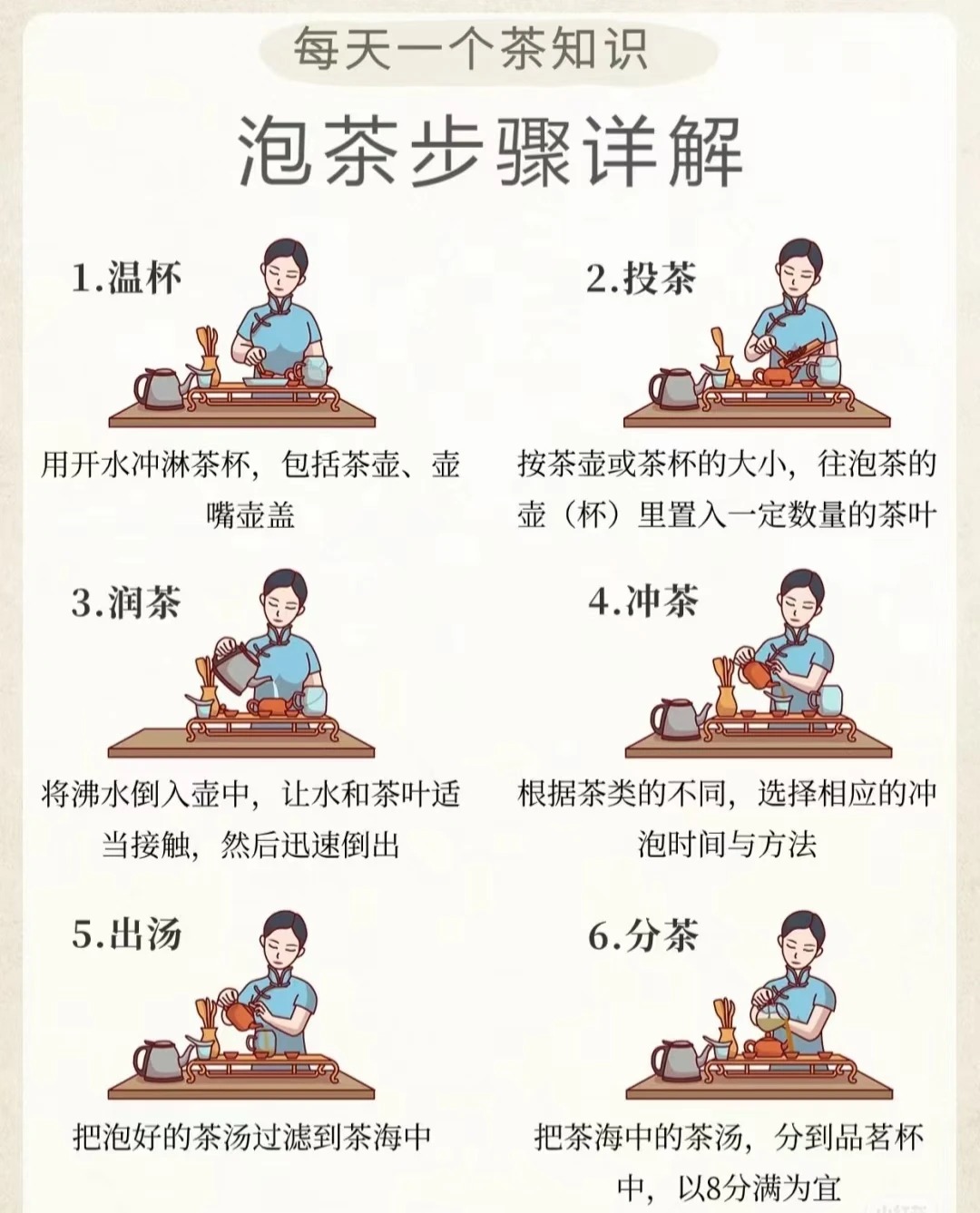 每天一个茶知识

泡茶步骤详解

1.温杯

用开水冲淋茶杯，包括茶壶、壶嘴壶盖

2.投茶

按茶壶或茶杯的大小，往泡茶的壶（杯）里置入一定数量的茶叶

3.润茶

将沸水倒入壶中，让水和茶叶适当接触，然后迅速倒出

4.冲茶

根据茶类的不同，选择相应的冲泡时间与方法

5.出汤

把泡好的茶汤过滤到茶海中

6.分茶

把茶海中的茶汤，分到品茗杯中，以8分满为宜